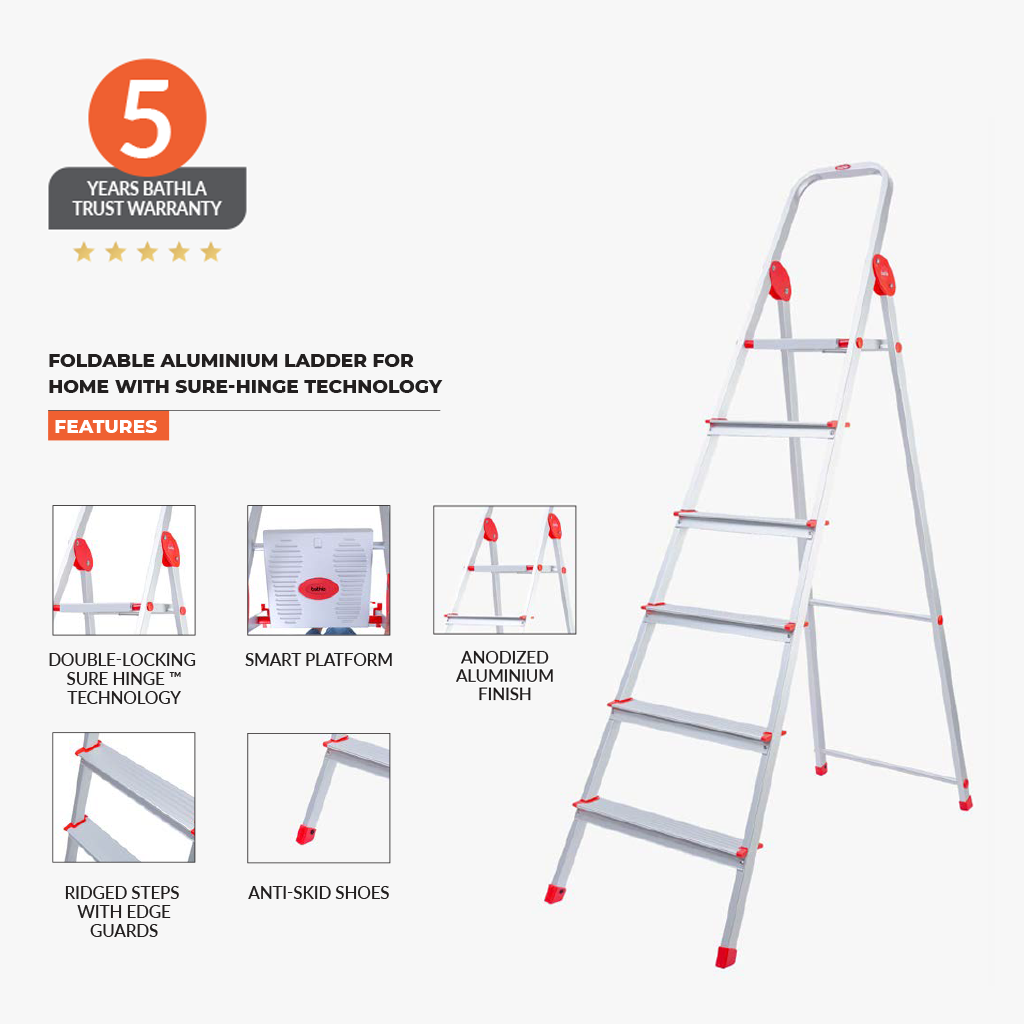 5

YEARS BATHLA TRUST WARRANTY

FOLDABLE ALUMINIUM LADDER FOR HOME WITH SURE-HINGE TECHNOLOGY

FEATURES

bathla

DOUBLE-LOCKING SURE HINGE ™ TECHNOLOGY

SMART PLATFORM

ANODIZED ALUMINIUM FINISH

RIDGED STEPS WITH EDGE GUARDS

ANTI-SKID SHOES